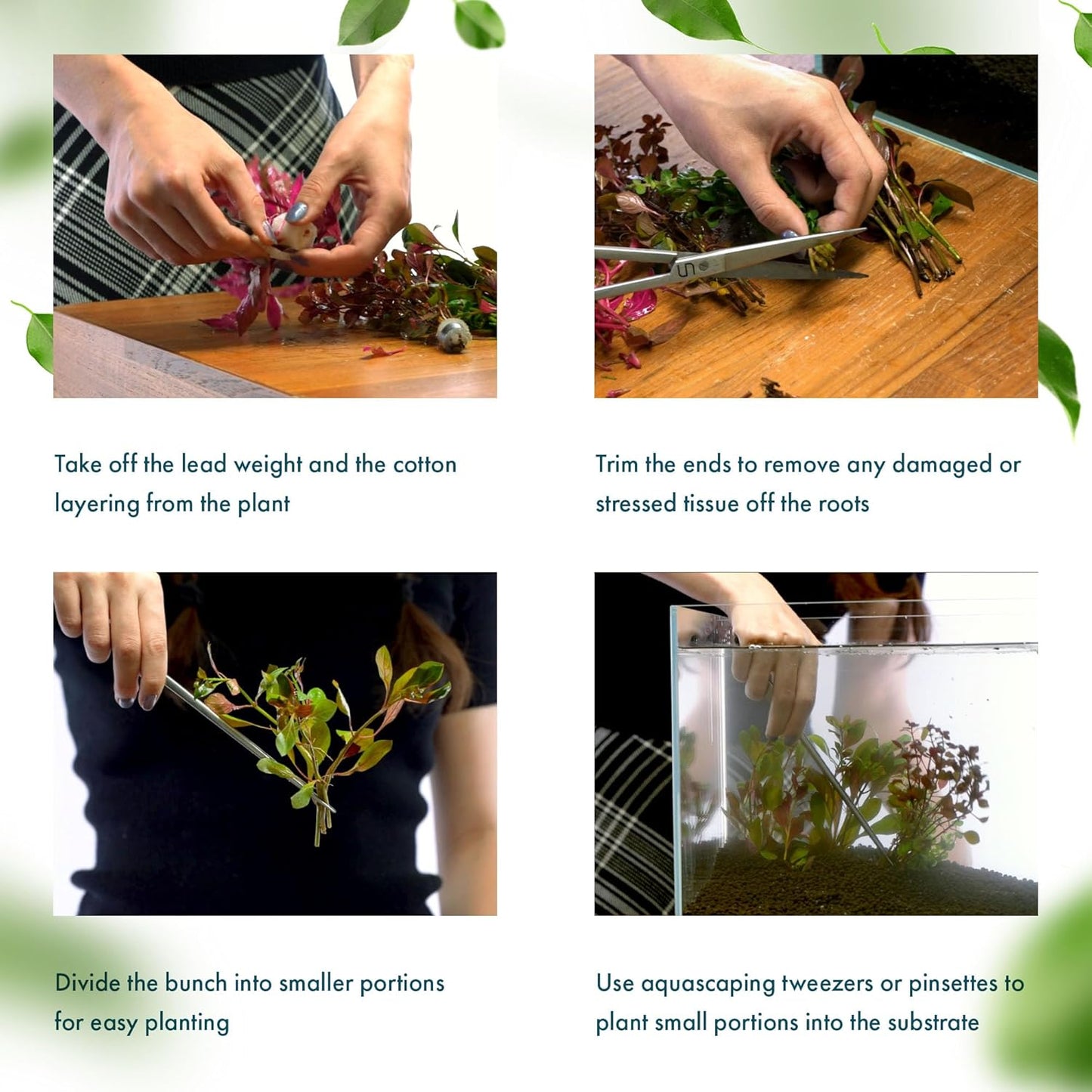 Take off the lead weight and the cotton layering from the plant

Trim the ends to remove any damaged or stressed tissue off the roots

Divide the bunch into smaller portions for easy planting

Use aquascaping tweezers or pinsettes to plant small portions into the substrate