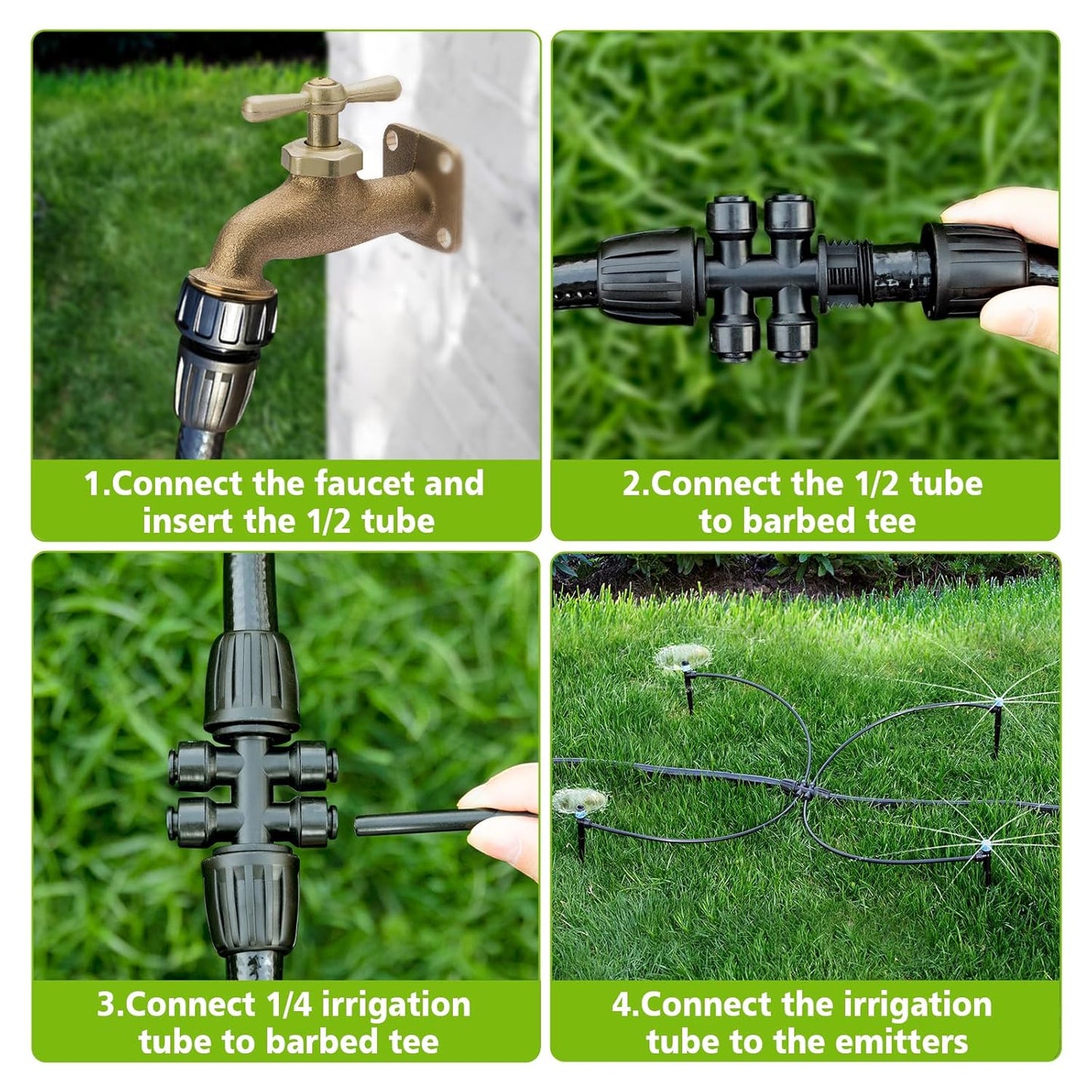 1.Connect the faucet and insert the 1/2 tube

2.Connect the 1/2 tube to barbed tee

3.Connect 1/4 irrigation tube to barbed tee

4.Connect the irrigation tube to the emitters