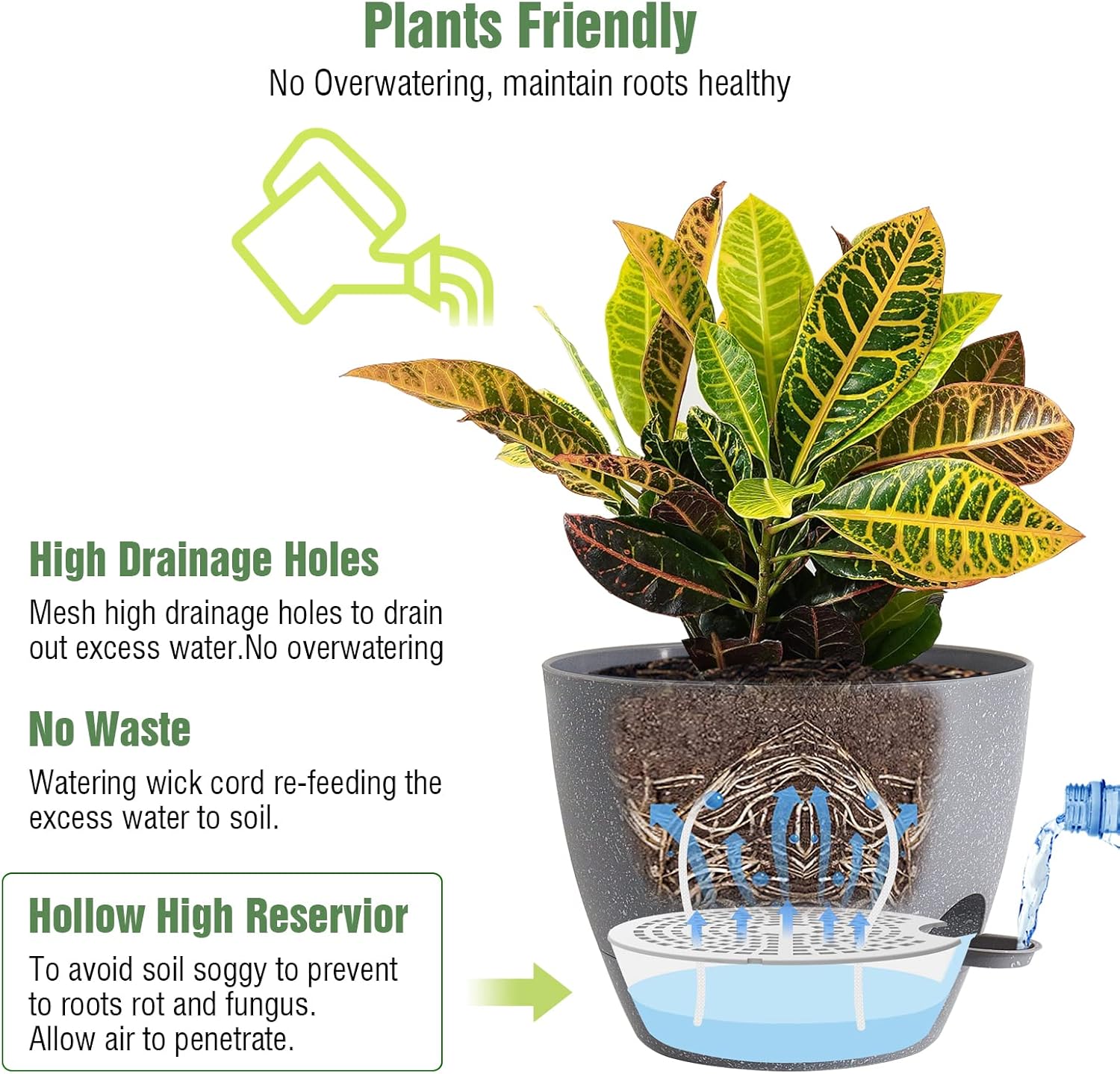 Plants Friendly
No Overwatering, maintain roots healthy

High Drainage Holes
Mesh high drainage holes to drain out excess water.No overwatering

No Waste
Watering wick cord re-feeding the excess water to soil.

Hollow High Reservior
To avoid soil soggy to prevent to roots rot and fungus. Allow air to penetrate.