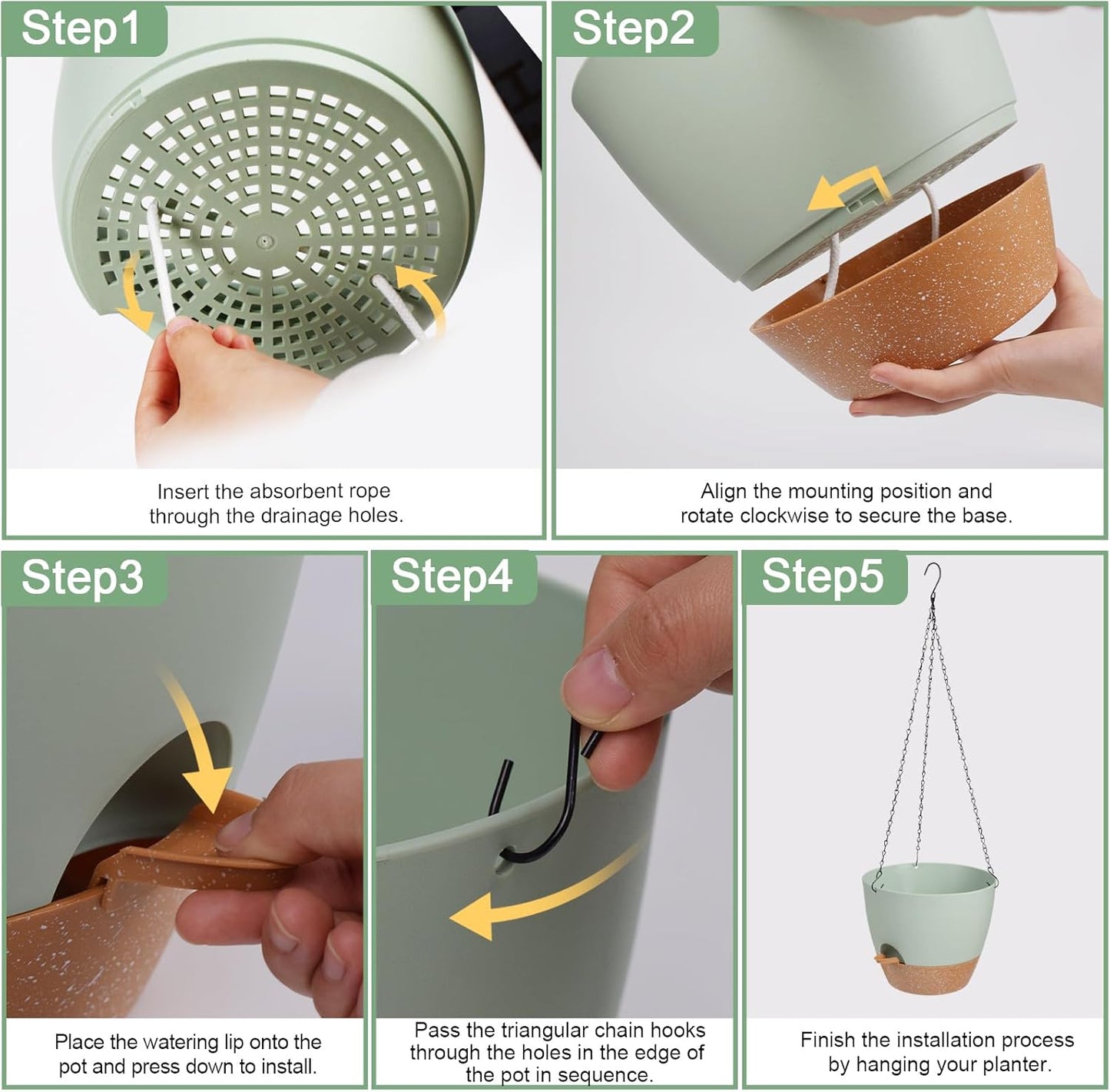 Step1

Insert the absorbent rope through the drainage holes.

Step2

Align the mounting position and rotate clockwise to secure the base.

Step3

Place the watering lip onto the pot and press down to install.

Step4

Pass the triangular chain hooks through the holes in the edge of the pot in sequence.

Step5

Finish the installation process by hanging your planter.