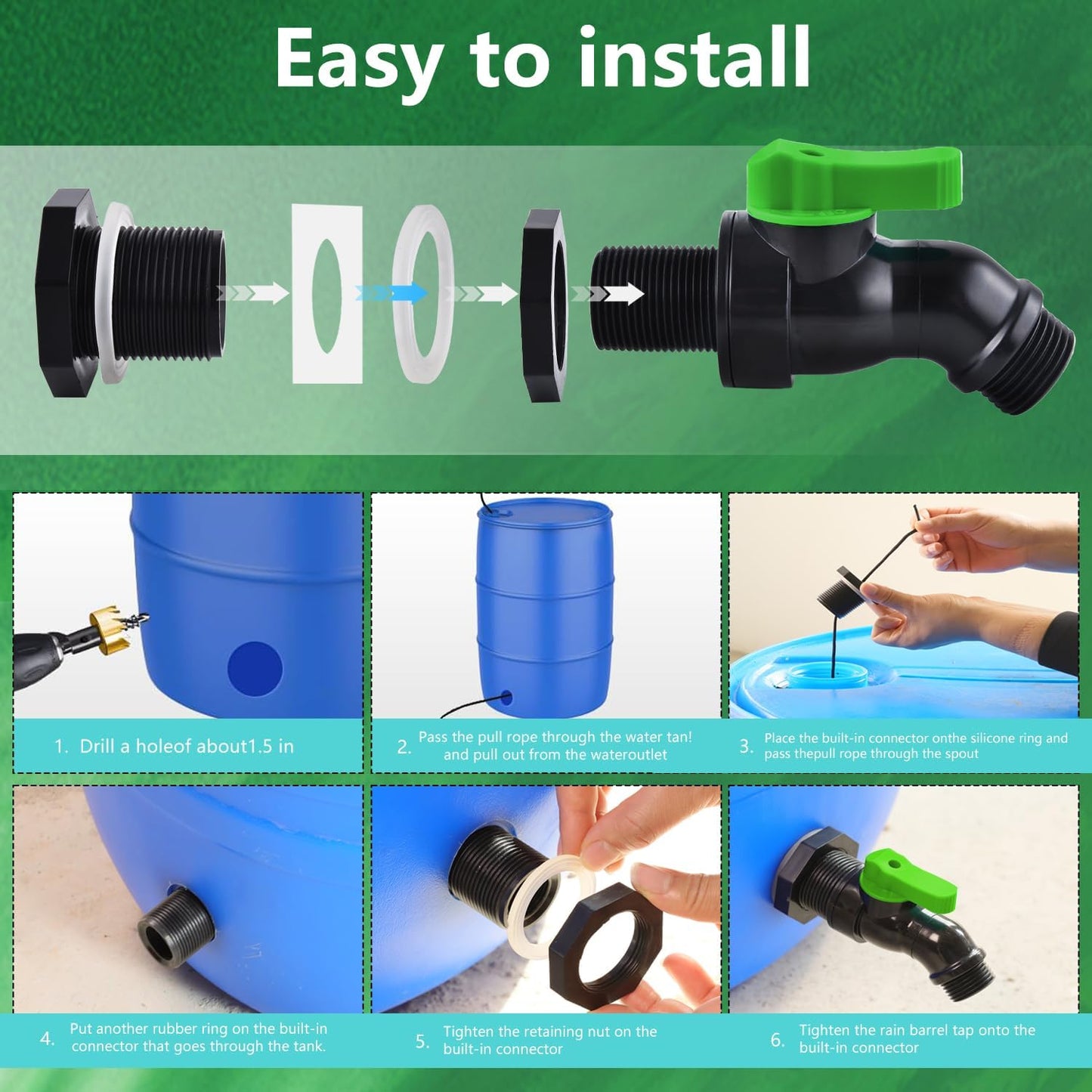 Easy to install

1. Drill a holeof about1.5 in

2. Pass the pull rope through the water tan! and pull out from the wateroutlet

3. Place the built-in connector onthe silicone ring and pass thepull rope through the spout

4. Put another rubber ring on the built-in connector that goes through the tank.

5. Tighten the retaining nut on the built-in connector

6. Tighten the rain barrel tap onto the built-in connector