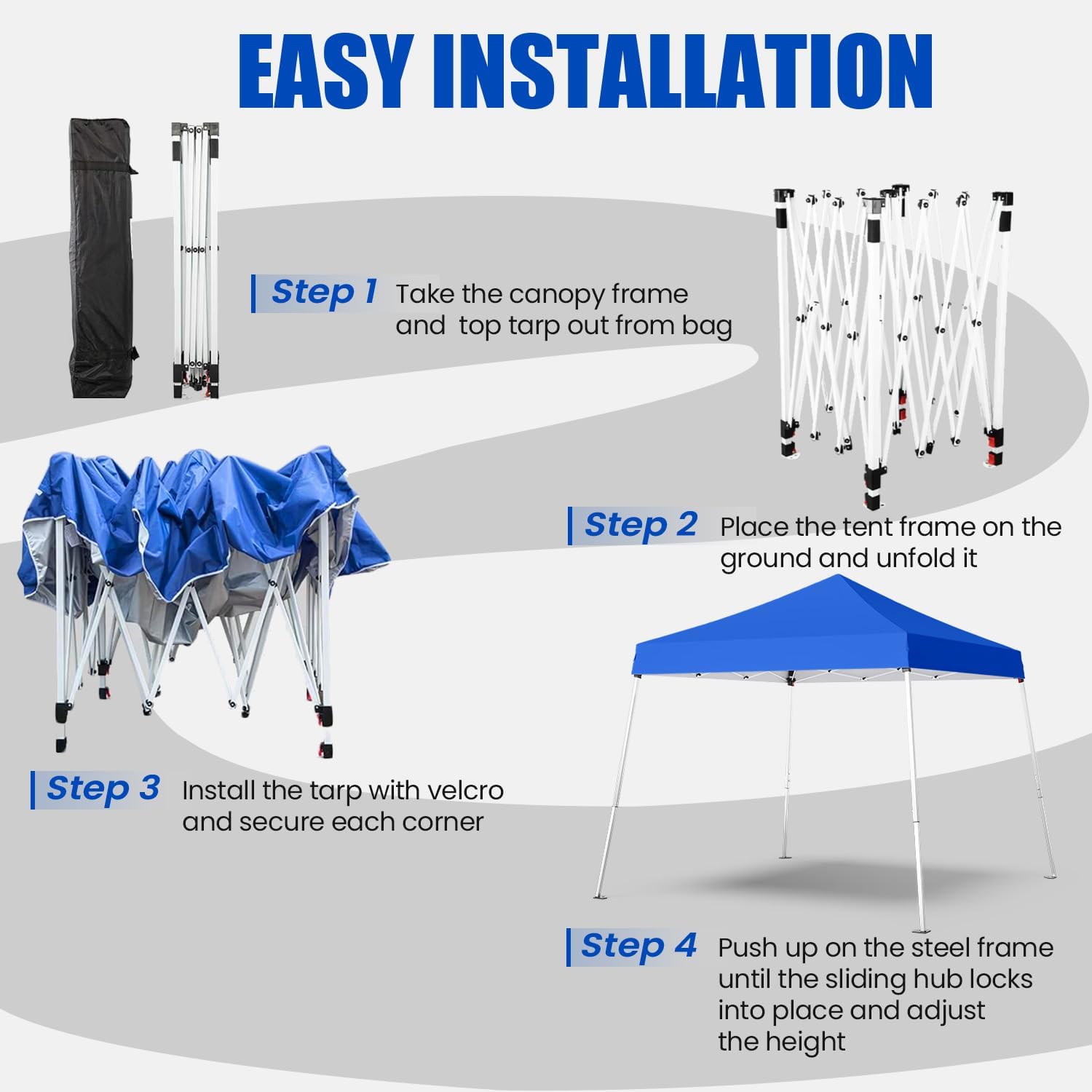 EASY INSTALLATION

Step 1 Take the canopy frame and top tarp out from bag

Step 2 Place the tent frame on the ground and unfold it

Step 3 Install the tarp with velcro and secure each corner

Step 4 Push up on the steel frame until the sliding hub locks into place and adjust the height