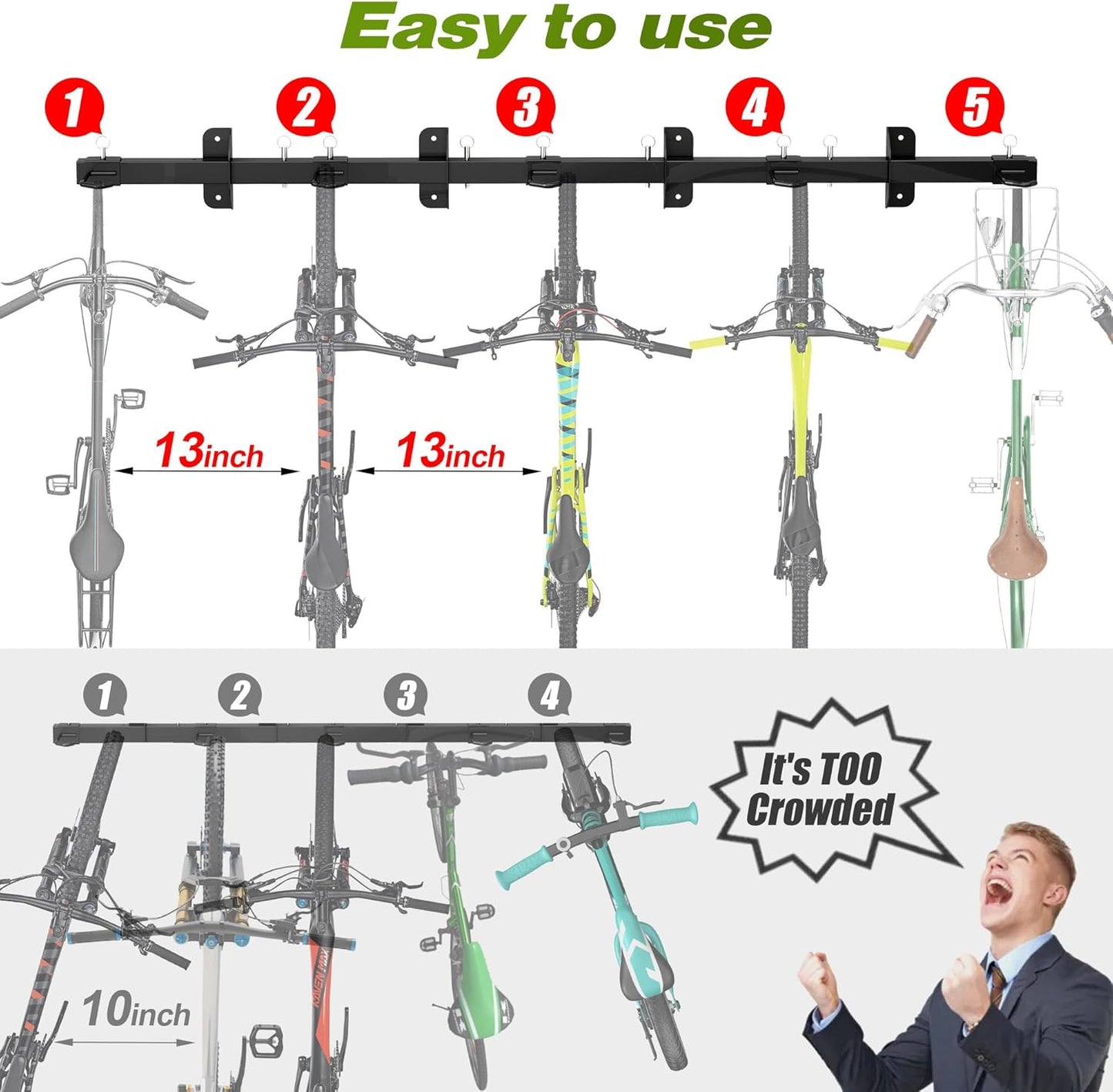 Easy to use

1 2 3 4 5

13inch

13inch

1 2 3 4

It's TOO Crowded

10inch