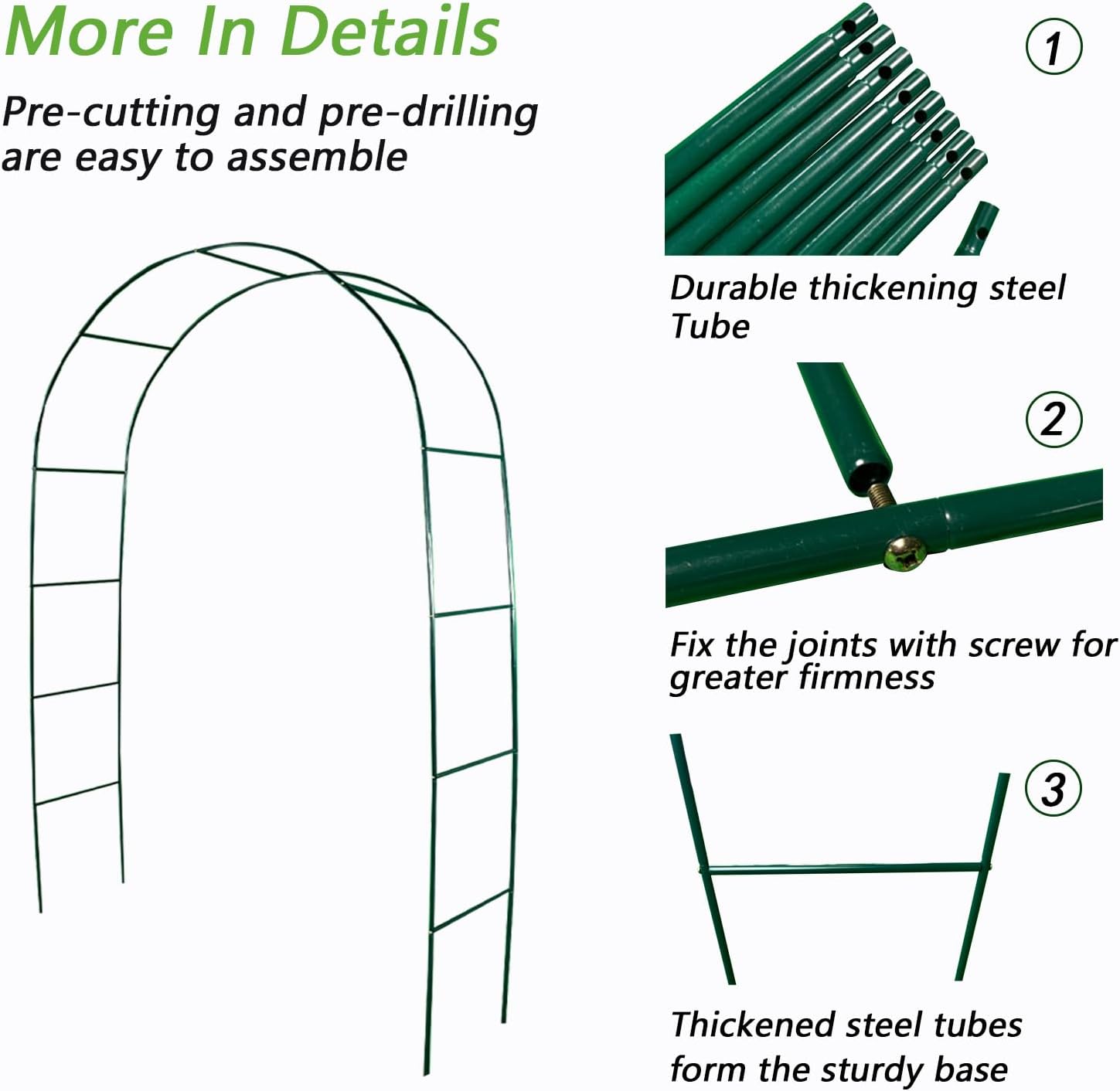 More In Details

Pre-cutting and pre-drilling are easy to assemble

1

Durable thickening steel Tube

2

Fix the joints with screw for greater firmness

3

Thickened steel tubes form the sturdy base