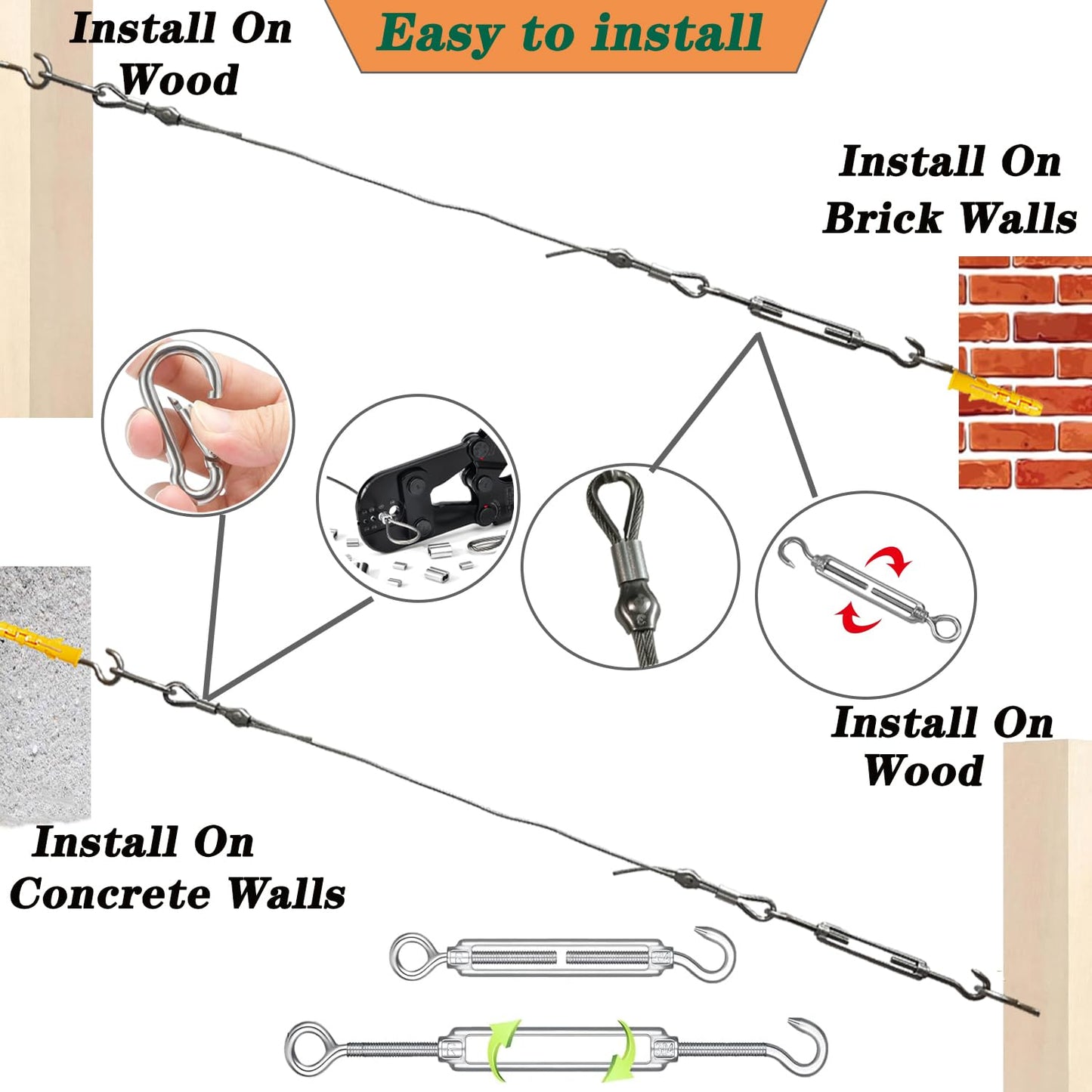 Install On Wood

Easy to install

Install On Brick Walls

Install On Wood

Install On Concrete Walls